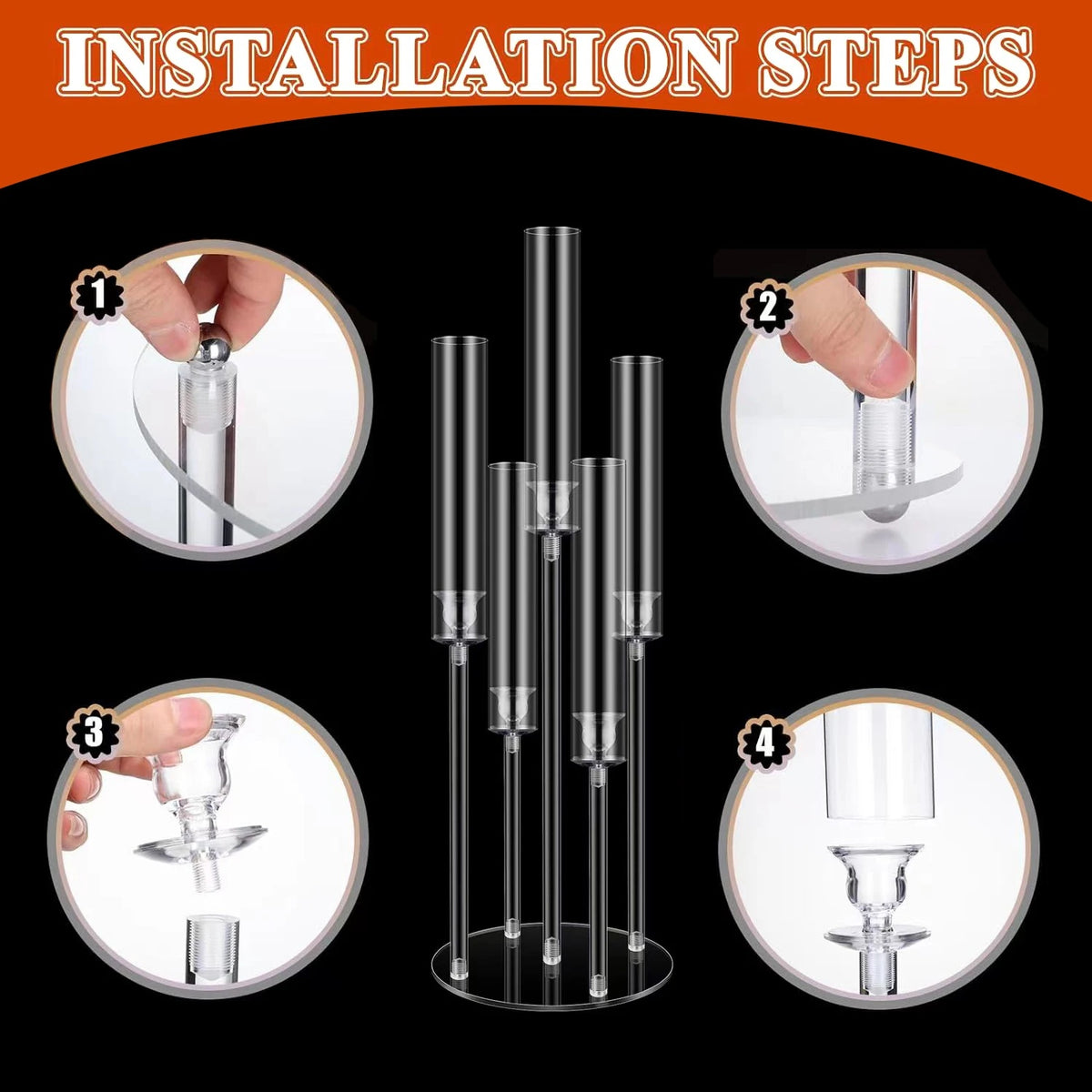 INSTALLATION STEPS

1

2

3

4