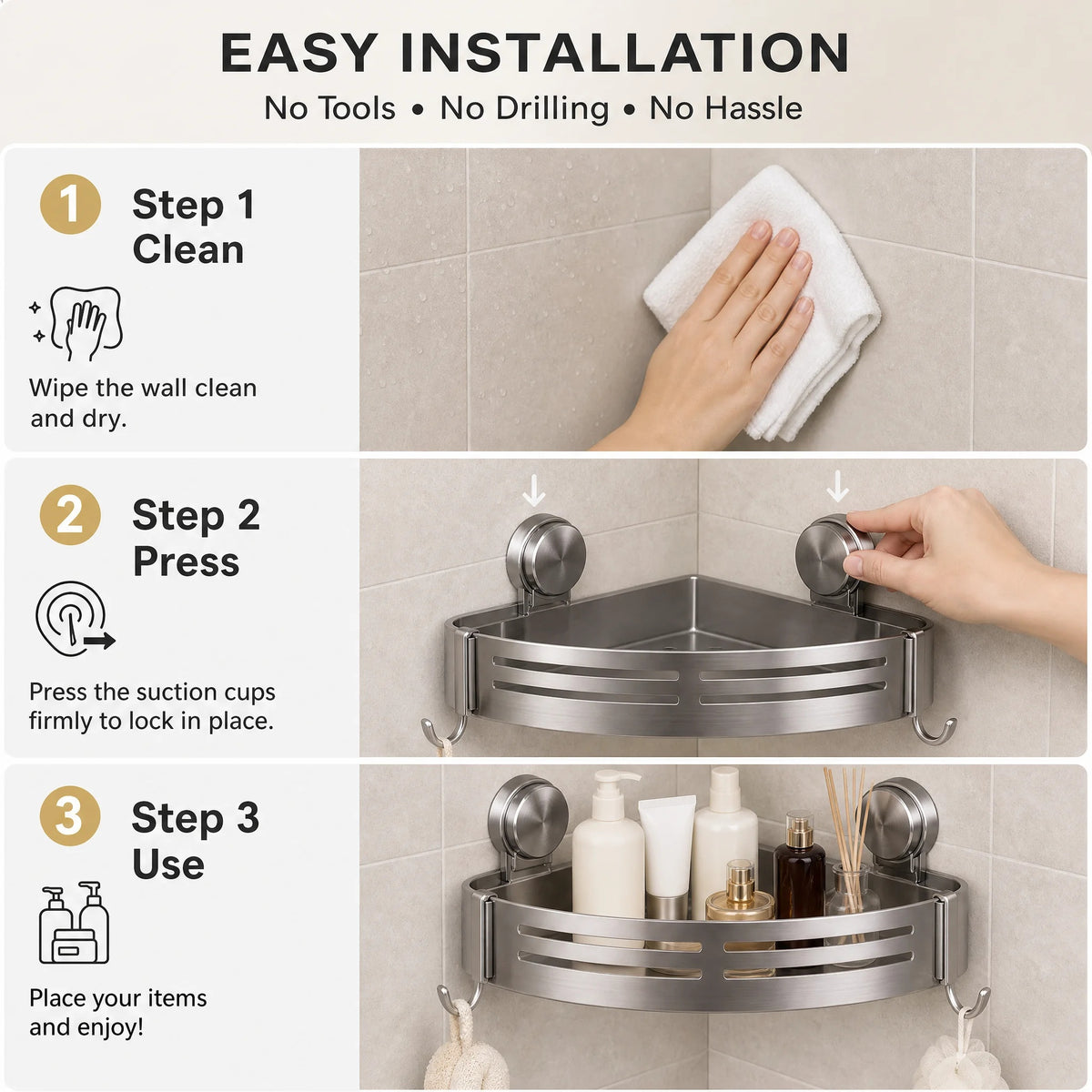 EASY INSTALLATION

No Tools • No Drilling • No Hassle

1

Step 1
Clean

Wipe the wall clean and dry.

2

Step 2
Press

Press the suction cups firmly to lock in place.

3

Step 3
Use

Place your items and enjoy!