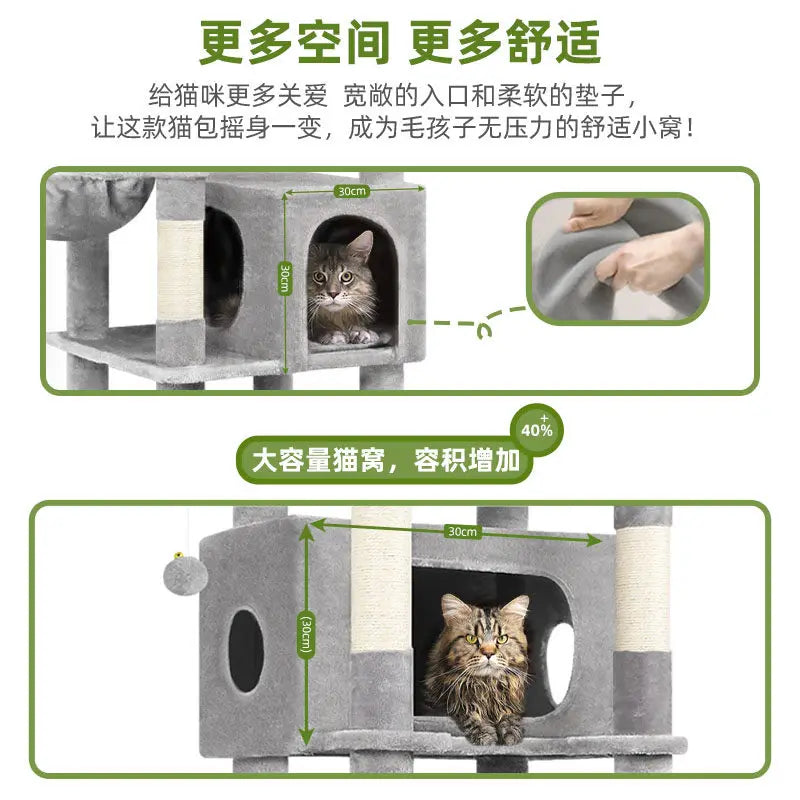 更多空间 更多舒适

给猫咪更多关爱 宽敞的入口和柔软的垫子，
让这款猫包摇身一变，成为毛孩子无压力的舒适小窝！

30cm

30cm

大容量猫窝，容积增加

+
40%

30cm

(30cm)