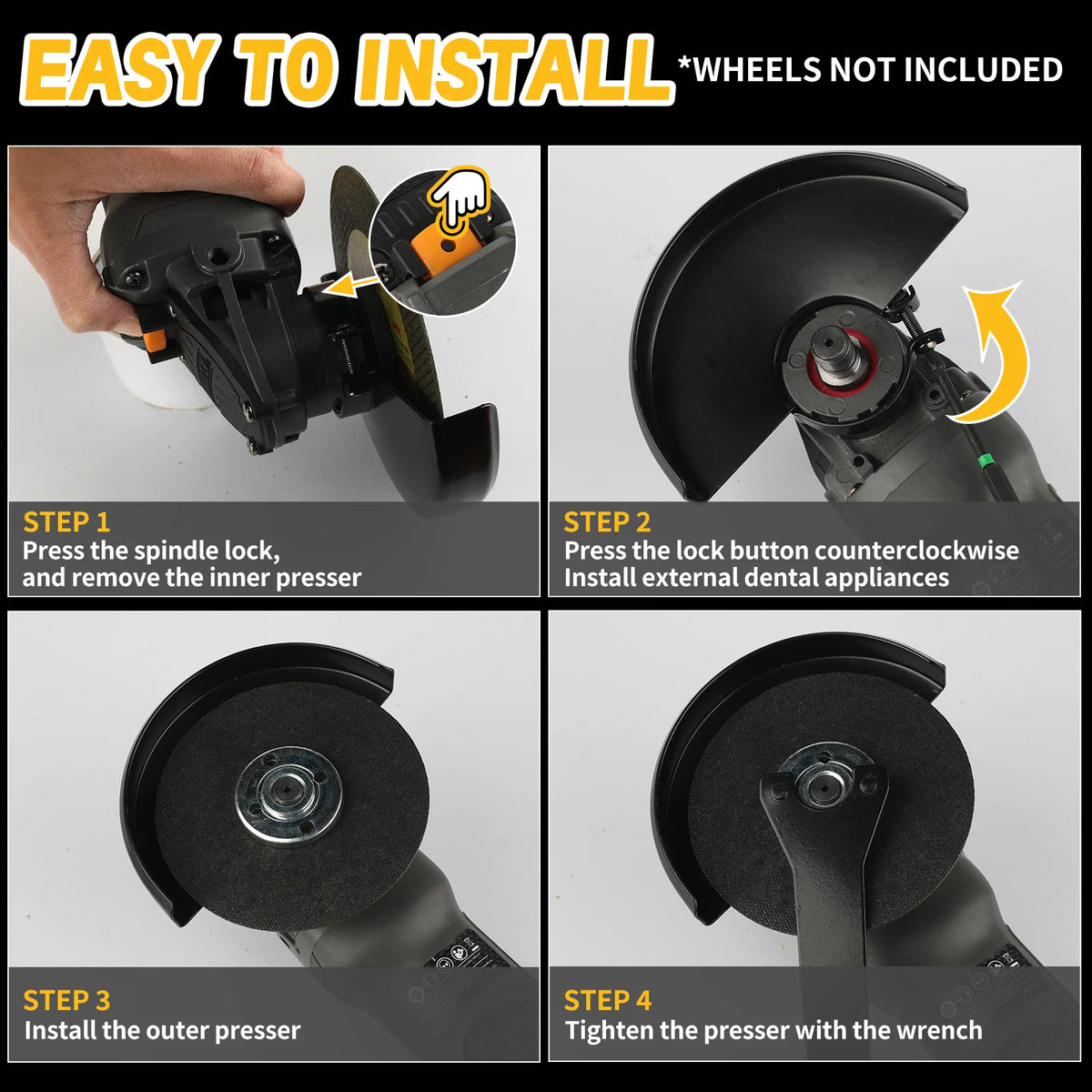 EASY TO INSTALL *WHEELS NOT INCLUDED

STEP 1
Press the spindle lock,
and remove the inner presser

STEP 2
Press the lock button counterclockwise
Install external dental appliances

STEP 3
Install the outer presser

STEP 4
Tighten the presser with the wrench