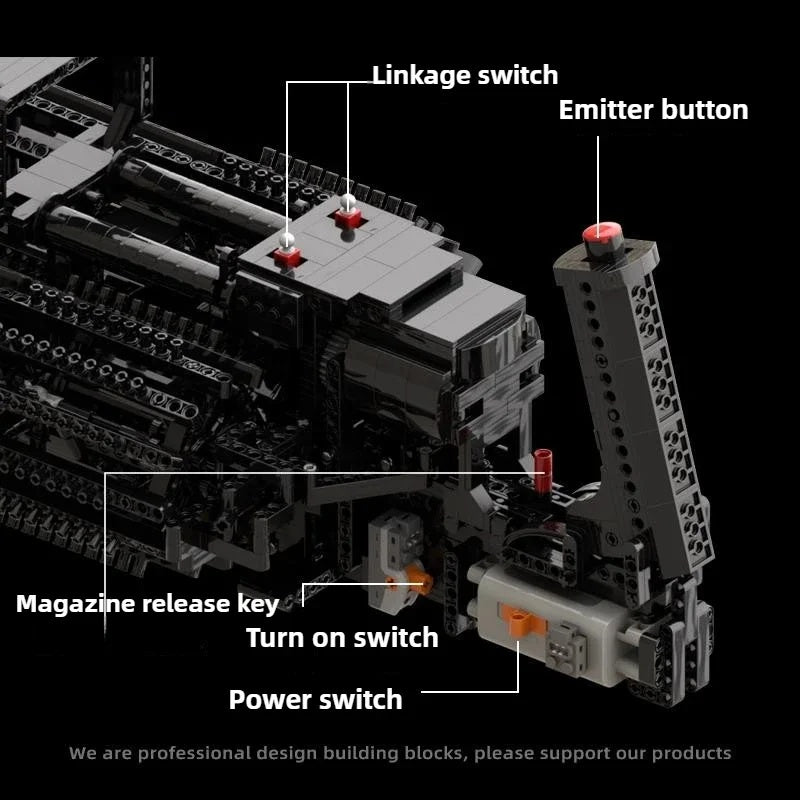 Linkage switch

Emitter button

Magazine release key

Turn on switch

Power switch

We are professional design building blocks, please support our products